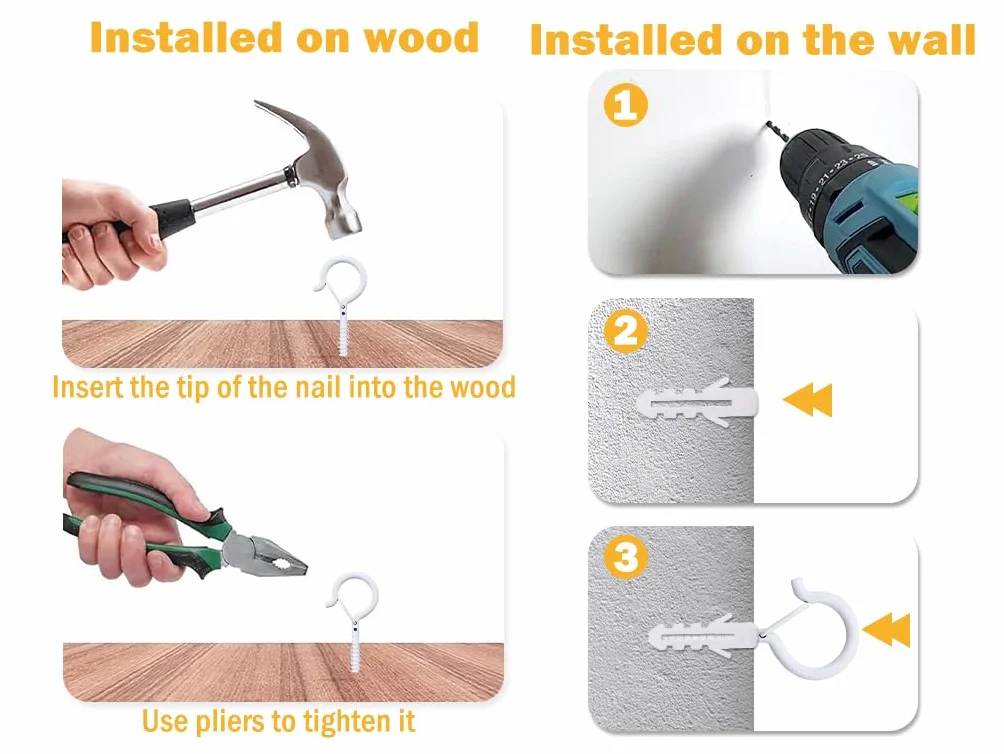 Installed on wood

Insert the tip of the nail into the wood

Use pliers to tighten it

Installed on the wall

1

19 21 23 25

2

3