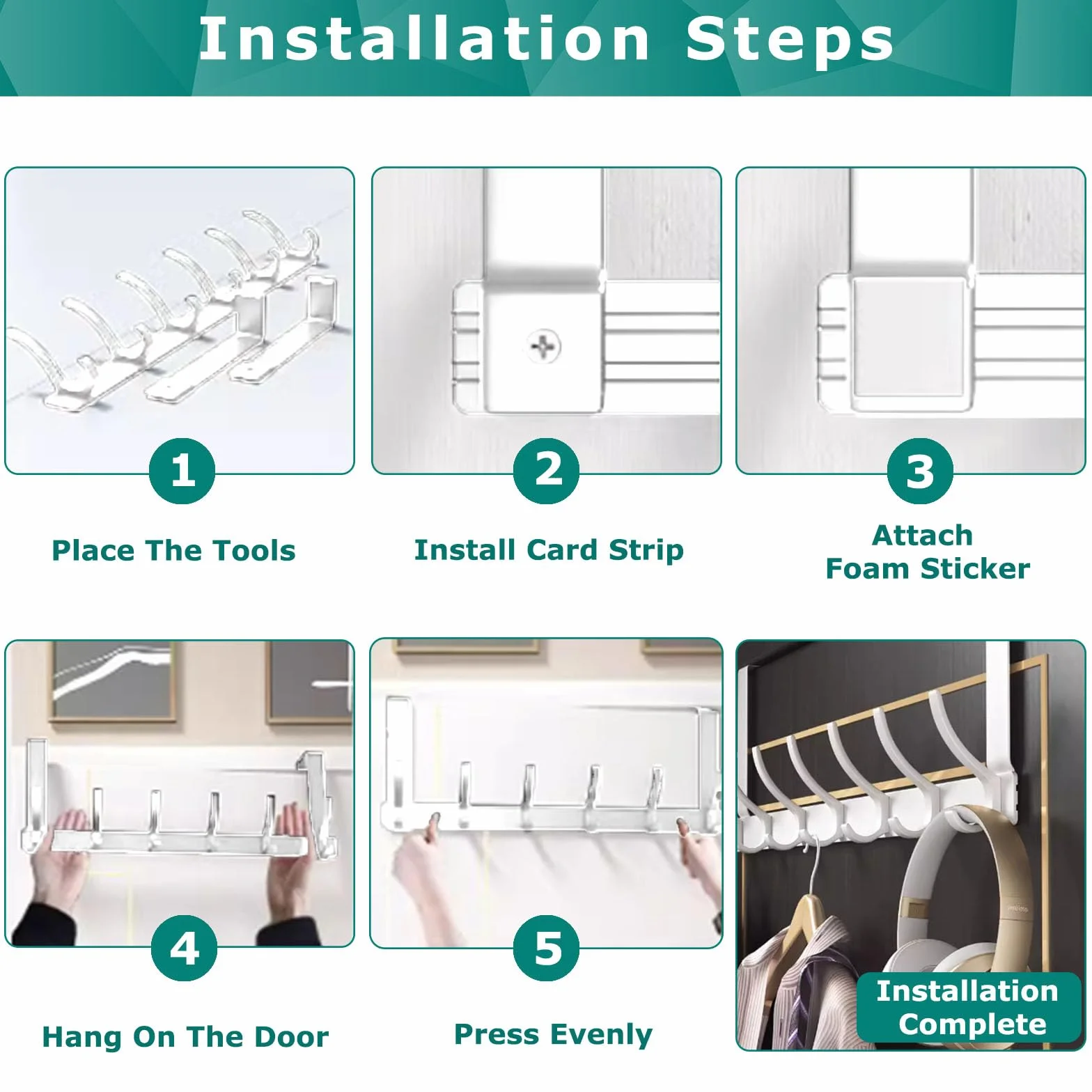 Installation Steps

1

Place The Tools

2

Install Card Strip

3

Attach Foam Sticker

4

Hang On The Door

5

Press Evenly

Installation Complete