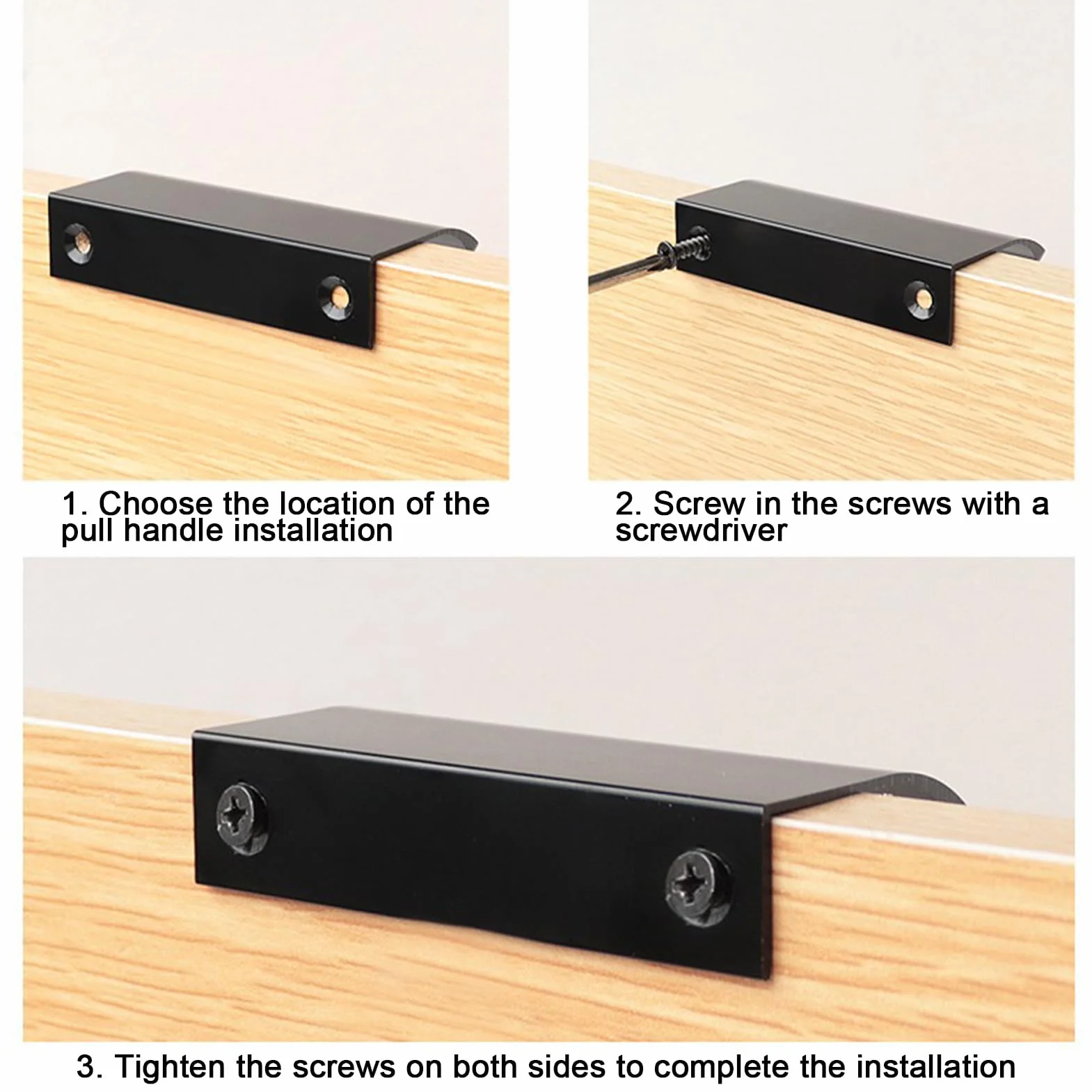 1. Choose the location of the pull handle installation

2. Screw in the screws with a screwdriver

3. Tighten the screws on both sides to complete the installation