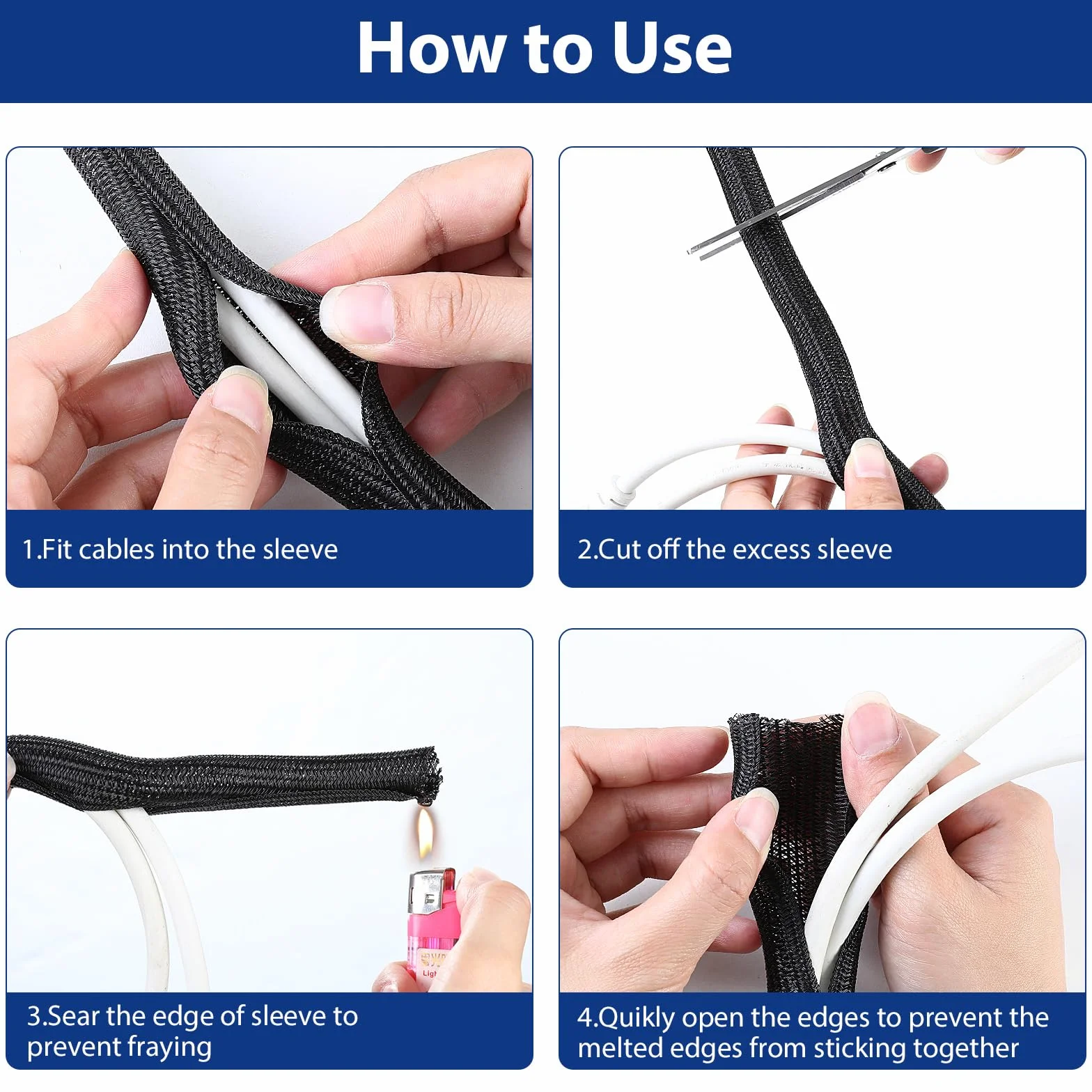 How to Use

1.Fit cables into the sleeve

2.Cut off the excess sleeve

3.Sear the edge of sleeve to prevent fraying

4.Quikly open the edges to prevent the melted edges from sticking together