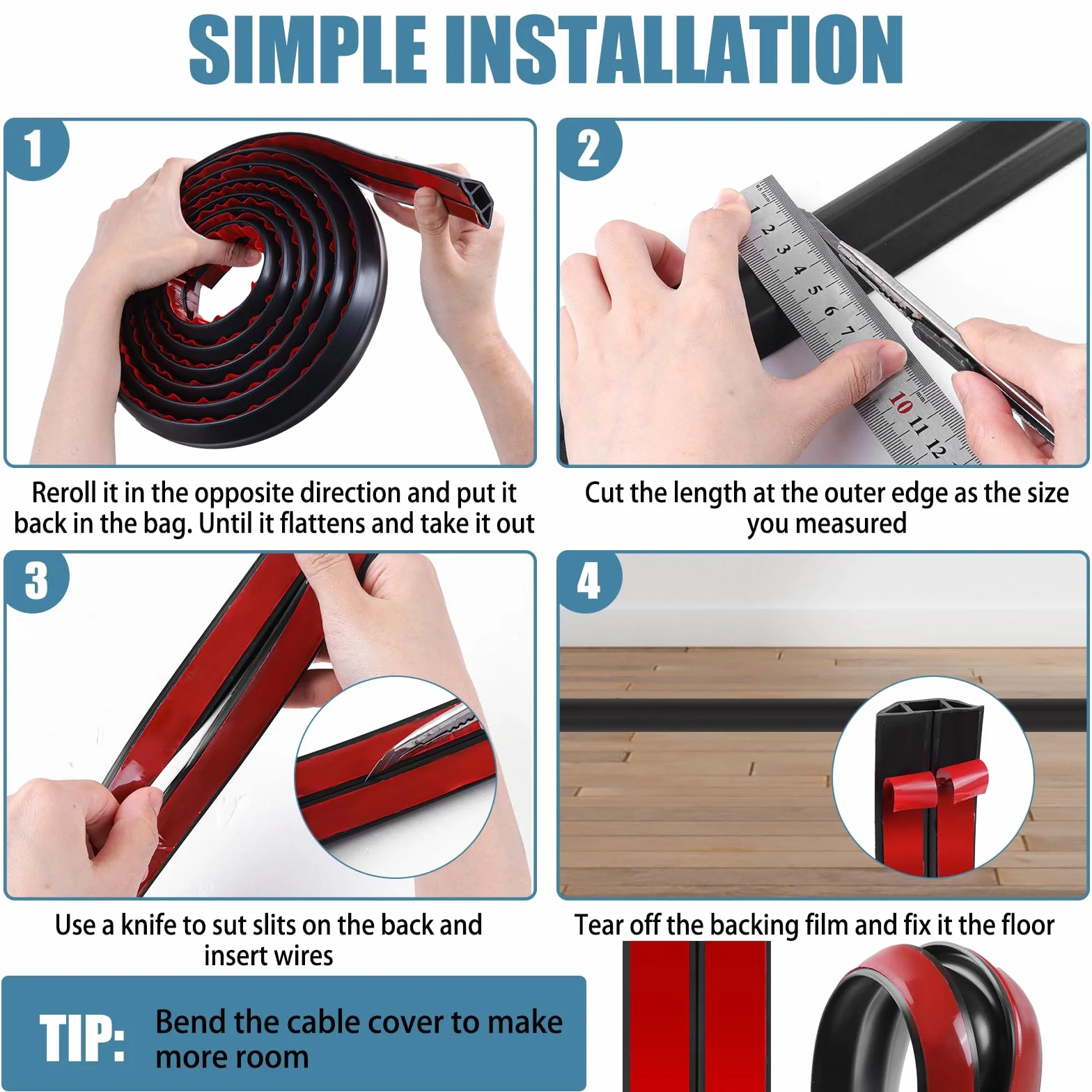 SIMPLE INSTALLATION

1

Reroll it in the opposite direction and put it back in the bag. Until it flattens and take it out

2

1 2 3 4 5 6 7 10 11 12

Cut the length at the outer edge as the size you measured

3

Use a knife to sut slits on the back and insert wires

4

Tear off the backing film and fix it the floor

TIP: Bend the cable cover to make more room