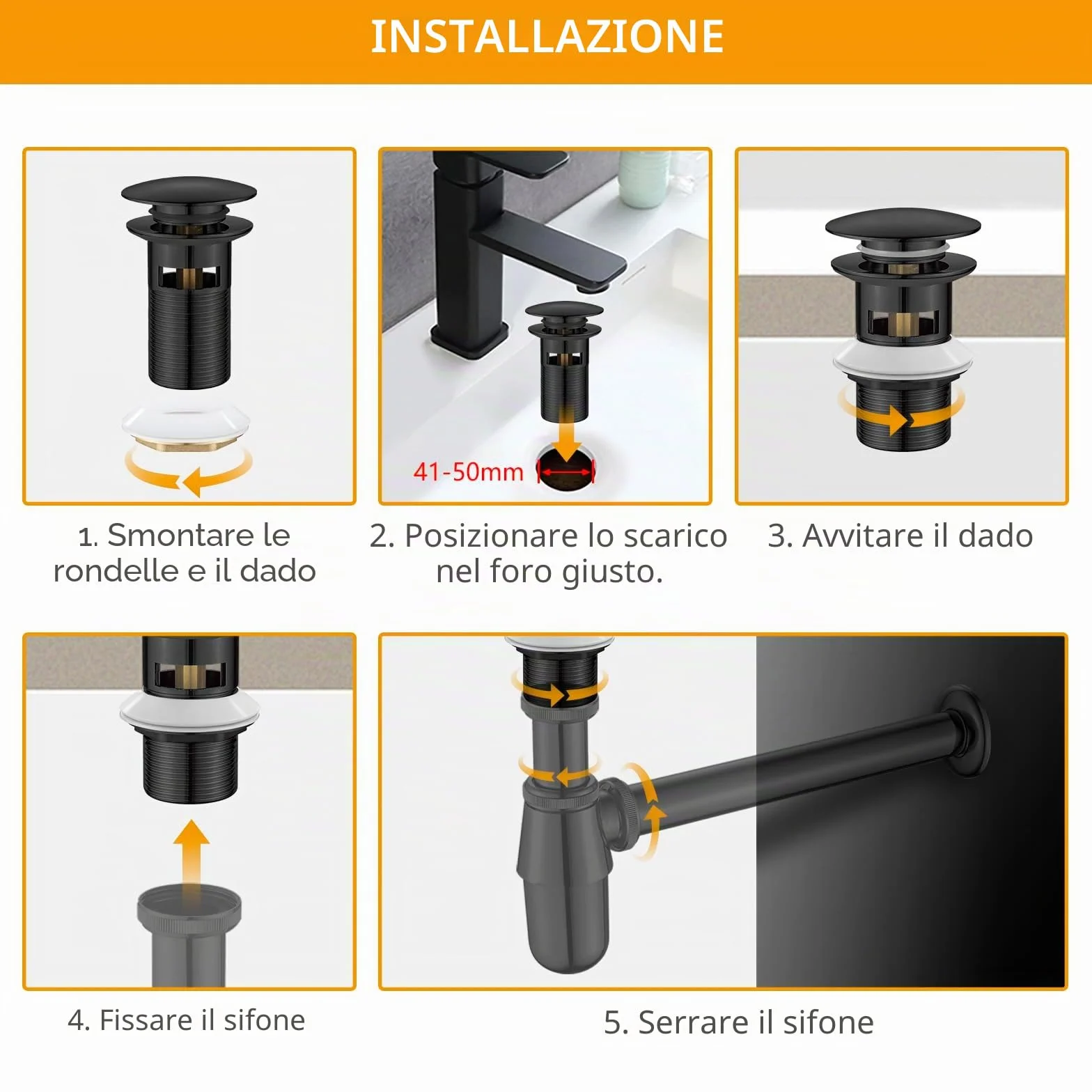 INSTALLAZIONE

41-50mm

1. Smontare le rondelle e il dado

2. Posizionare lo scarico nel foro giusto.

3. Avvitare il dado

4. Fissare il sifone

5. Serrare il sifone