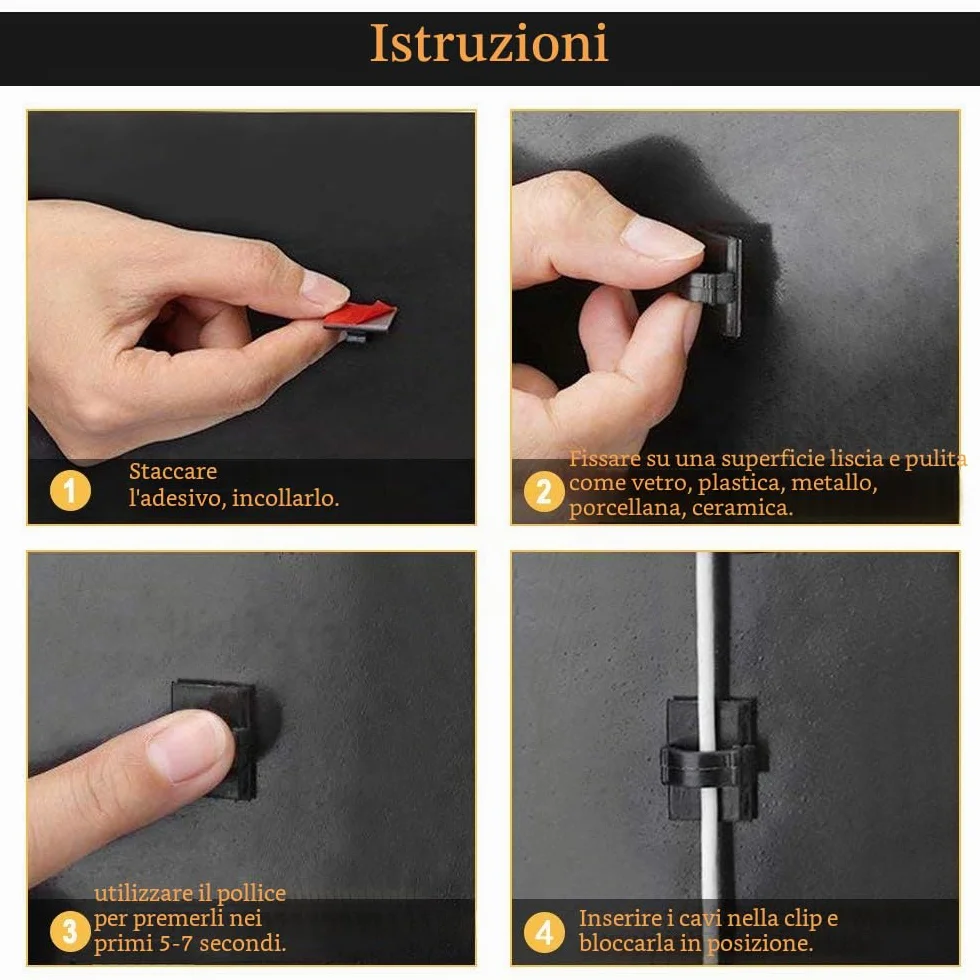 Istruzioni

1 Staccare l'adesivo, incollarlo.

2 Fissare su una superficie liscia e pulita come vetro, plastica, metallo, porcellana, ceramica.

3 utilizzare il pollice per premerli nei primi 5-7 secondi.

4 Inserire i cavi nella clip e bloccarla in posizione.